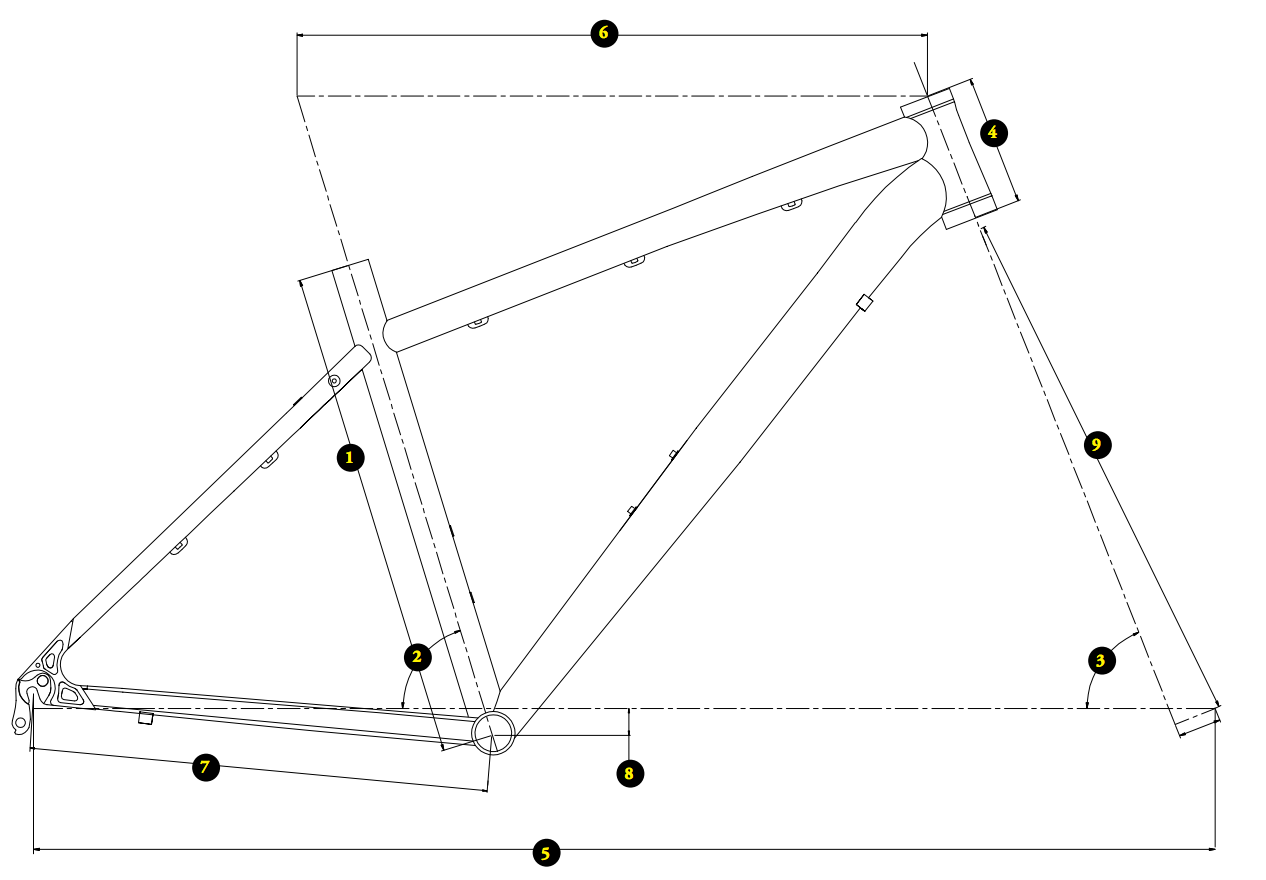 6
4
1
9
2
3
7
8
5